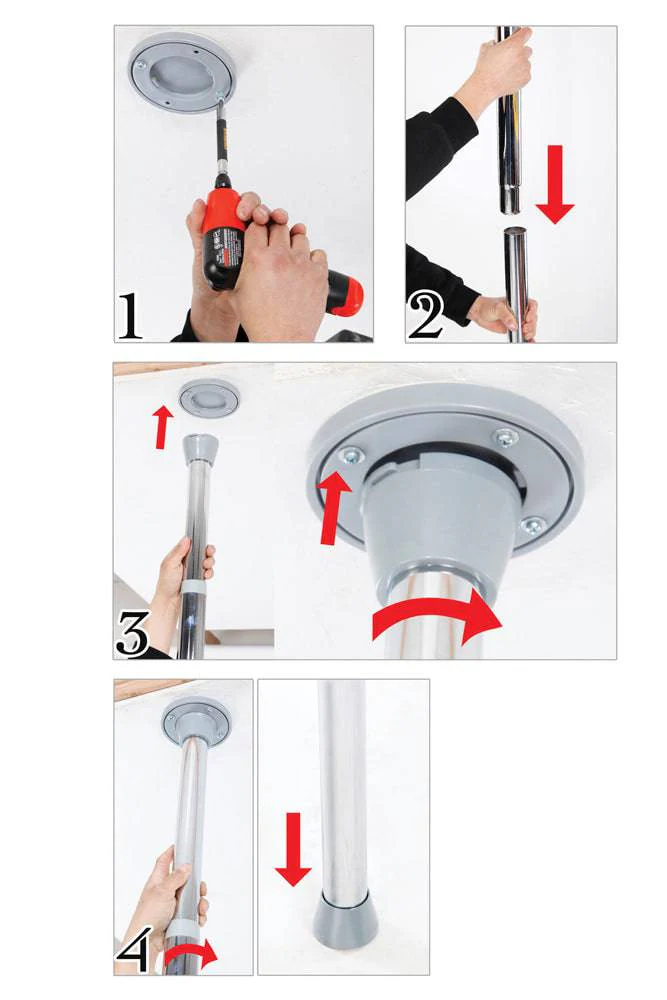 1

2

3

4